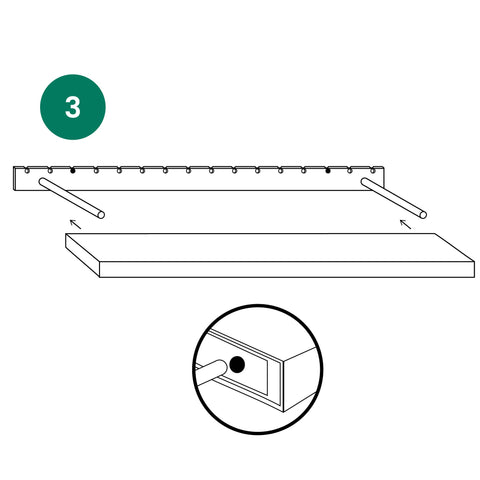 3