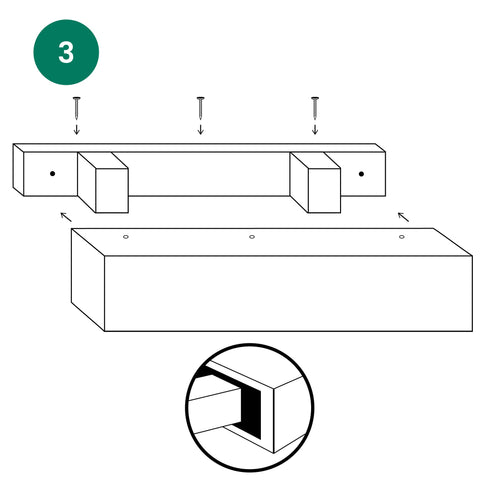 3